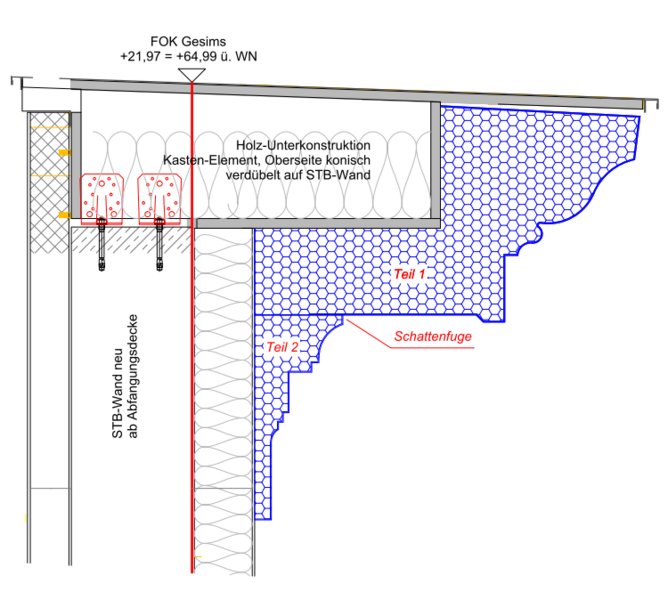 FOK Gesims
+21,97 = +64,99 ü. WN

Holz-Unterkonstruktion
Kasten-Element, Oberseite konisch
verdübelt auf STB-Wand

Teil 1

Teil 2

Schattenfuge

STB-Wand neu
ab Abfangungsdecke